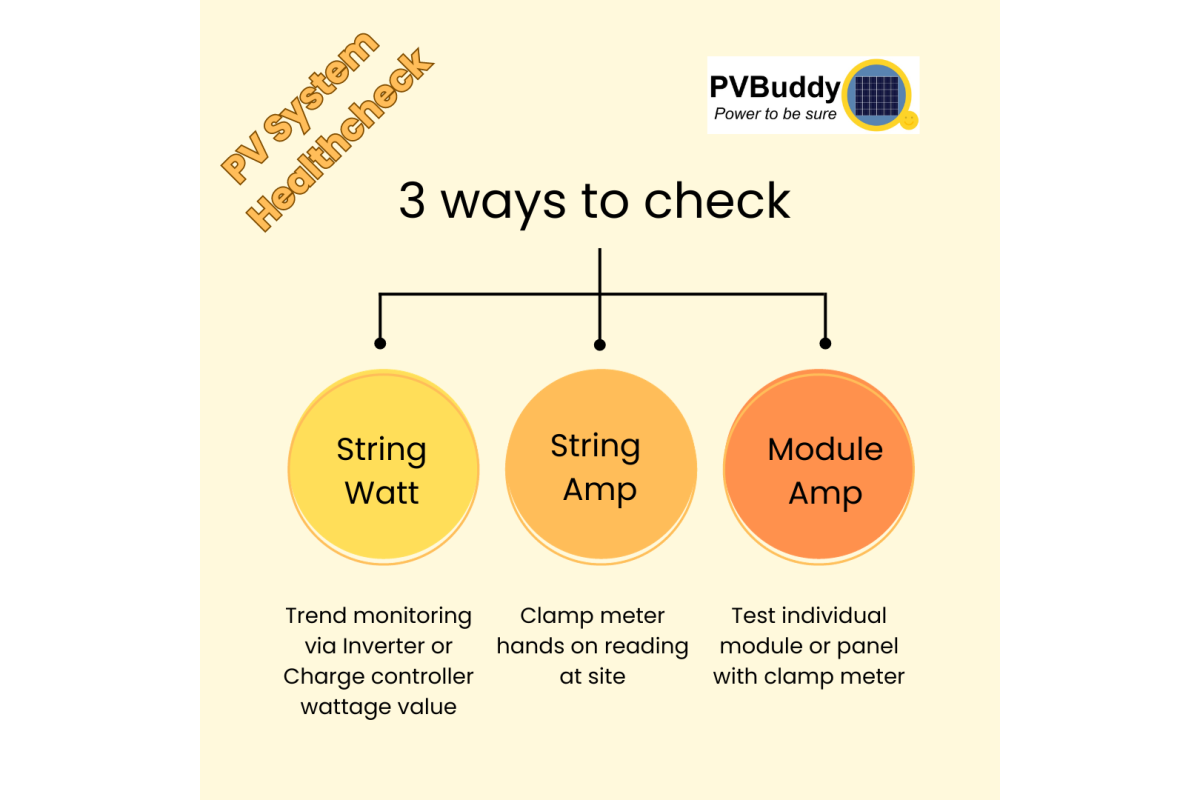 PV System Healthcheck

PVBuddy
Power to be sure

3 ways to check

String Watt

String Amp

Module Amp

Trend monitoring via Inverter or Charge controller wattage value

Clamp meter hands on reading at site

Test individual module or panel with clamp meter